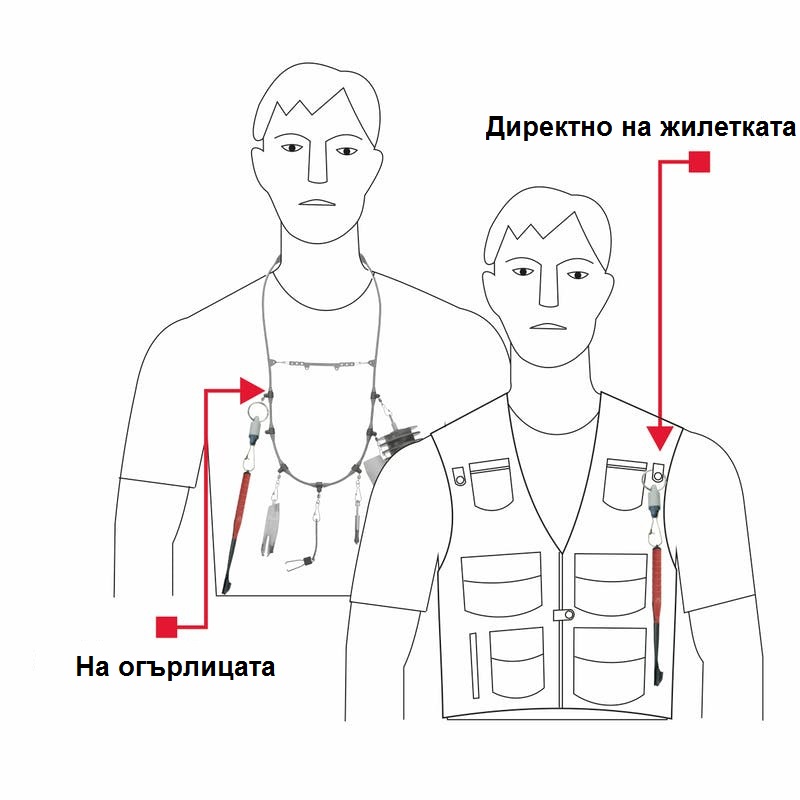 Директно на жилетката

На огърлицата