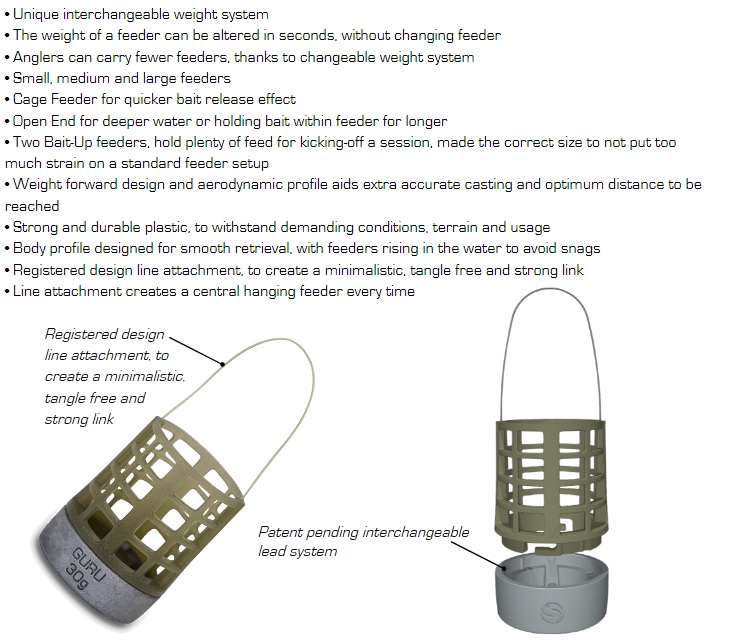 • Unique interchangeable weight system
• The weight of a feeder can be altered in seconds, without changing feeder
• Anglers can carry fewer feeders, thanks to changeable weight system
• Small, medium and large feeders
• Cage Feeder for quicker bait release effect
• Open End for deeper water or holding bait within feeder for longer
• Two Bait-Up feeders, hold plenty of feed for kicking-off a session, made the correct size to not put too much strain on a standard feeder setup
• Weight forward design and aerodynamic profile aids extra accurate casting and optimum distance to be reached
• Strong and durable plastic, to withstand demanding conditions, terrain and usage
• Body profile designed for smooth retrieval, with feeders rising in the water to avoid snags
• Registered design line attachment, to create a minimalistic, tangle free and strong link
• Line attachment creates a central hanging feeder every time

Registered design line attachment, to create a minimalistic, tangle free and strong link

GURU 30g

Patent pending interchangeable lead system