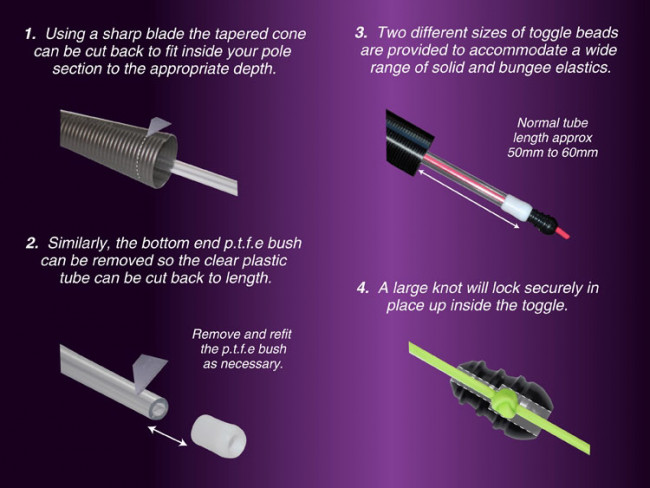 1. Using a sharp blade the tapered cone can be cut back to fit inside your pole section to the appropriate depth.

2. Similarly, the bottom end p.t.f.e bush can be removed so the clear plastic tube can be cut back to length.

Remove and refit the p.t.f.e bush as necessary.

3. Two different sizes of toggle beads are provided to accommodate a wide range of solid and bungee elastics.

Normal tube length approx 50mm to 60mm

4. A large knot will lock securely in place up inside the toggle.