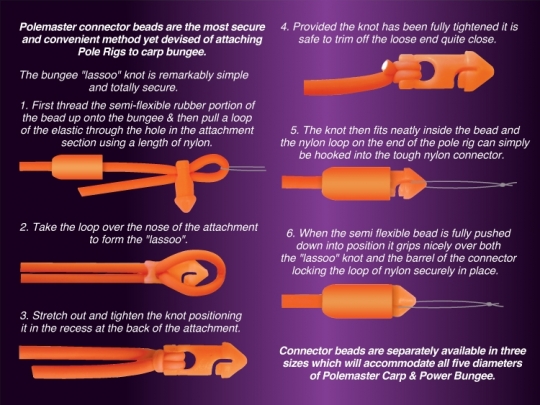 Polemaster connector beads are the most secure and convenient method yet devised of attaching Pole Rigs to carp bungee.

The bungee "lassoo" knot is remarkably simple and totally secure.

1. First thread the semi-flexible rubber portion of the bead up onto the bungee & then pull a loop of the elastic through the hole in the attachment section using a length of nylon.

2. Take the loop over the nose of the attachment to form the "lassoo".

3. Stretch out and tighten the knot positioning it in the recess at the back of the attachment.

4. Provided the knot has been fully tightened it is safe to trim off the loose end quite close.

5. The knot then fits neatly inside the bead and the nylon loop on the end of the pole rig can simply be hooked into the tough nylon connector.

6. When the semi flexible bead is fully pushed down into position it grips nicely over both the "lassoo" knot and the barrel of the connector locking the loop of nylon securely in place.

Connector beads are separately available in three sizes which will accommodate all five diameters of Polemaster Carp & Power Bungee.