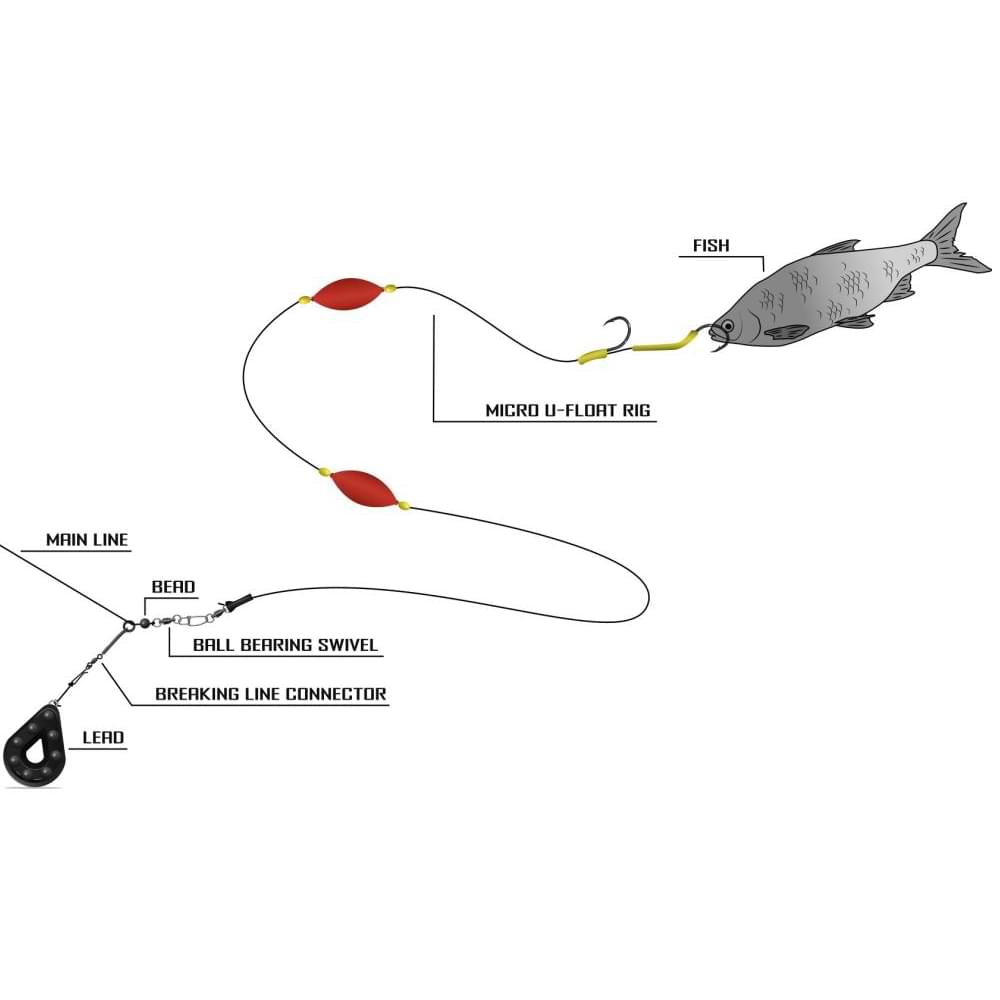 FISH

MICRO U-FLOAT RIG

MAIN LINE

BEAD

BALL BEARING SWIVEL

BREAKING LINE CONNECTOR

LEAD