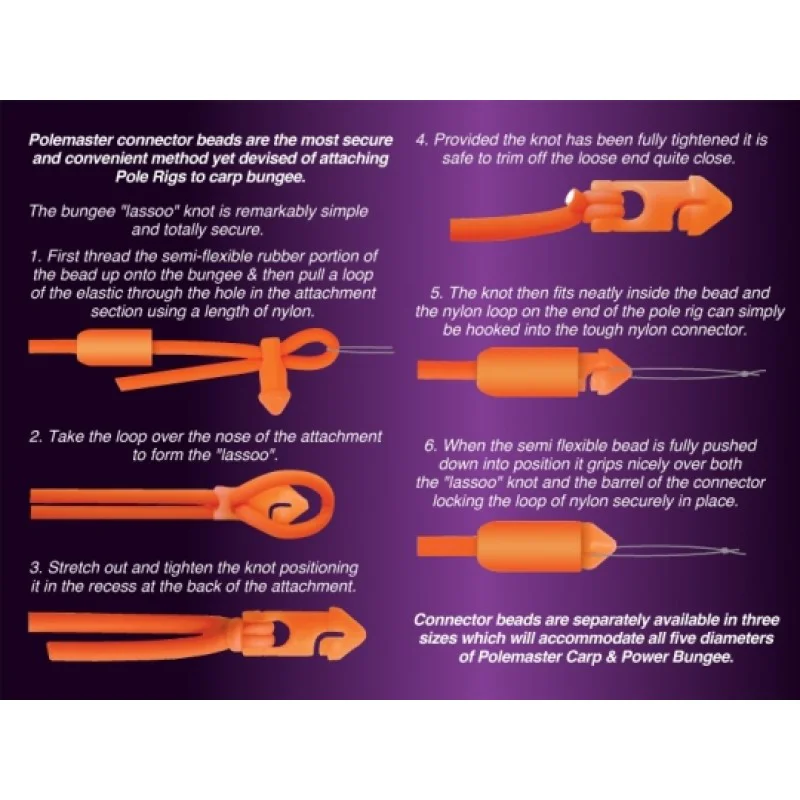 Polemaster connector beads are the most secure and convenient method yet devised of attaching Pole Rigs to carp bungee.

The bungee "lassoo" knot is remarkably simple and totally secure.

1. First thread the semi-flexible rubber portion of the bead up onto the bungee & then pull a loop of the elastic through the hole in the attachment section using a length of nylon.

2. Take the loop over the nose of the attachment to form the "lassoo".

3. Stretch out and tighten the knot positioning it in the recess at the back of the attachment.

4. Provided the knot has been fully tightened it is safe to trim off the loose end quite close.

5. The knot then fits neatly inside the bead and the nylon loop on the end of the pole rig can simply be hooked into the tough nylon connector.

6. When the semi flexible bead is fully pushed down into position it grips nicely over both the "lassoo" knot and the barrel of the connector locking the loop of nylon securely in place.

Connector beads are separately available in three sizes which will accommodate all five diameters of Polemaster Carp & Power Bungee.