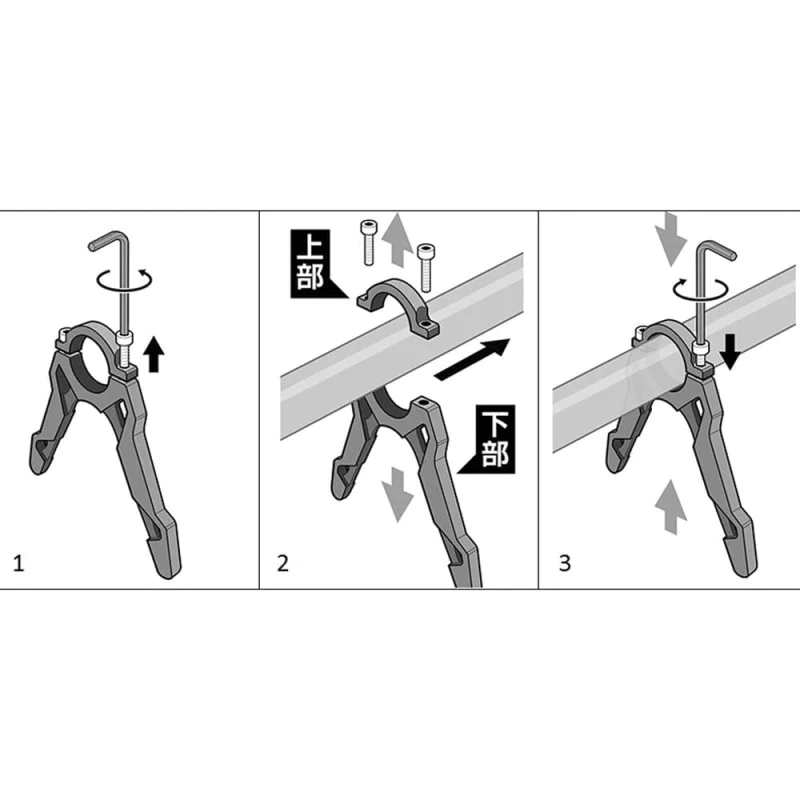 1

上部

下部

2

3